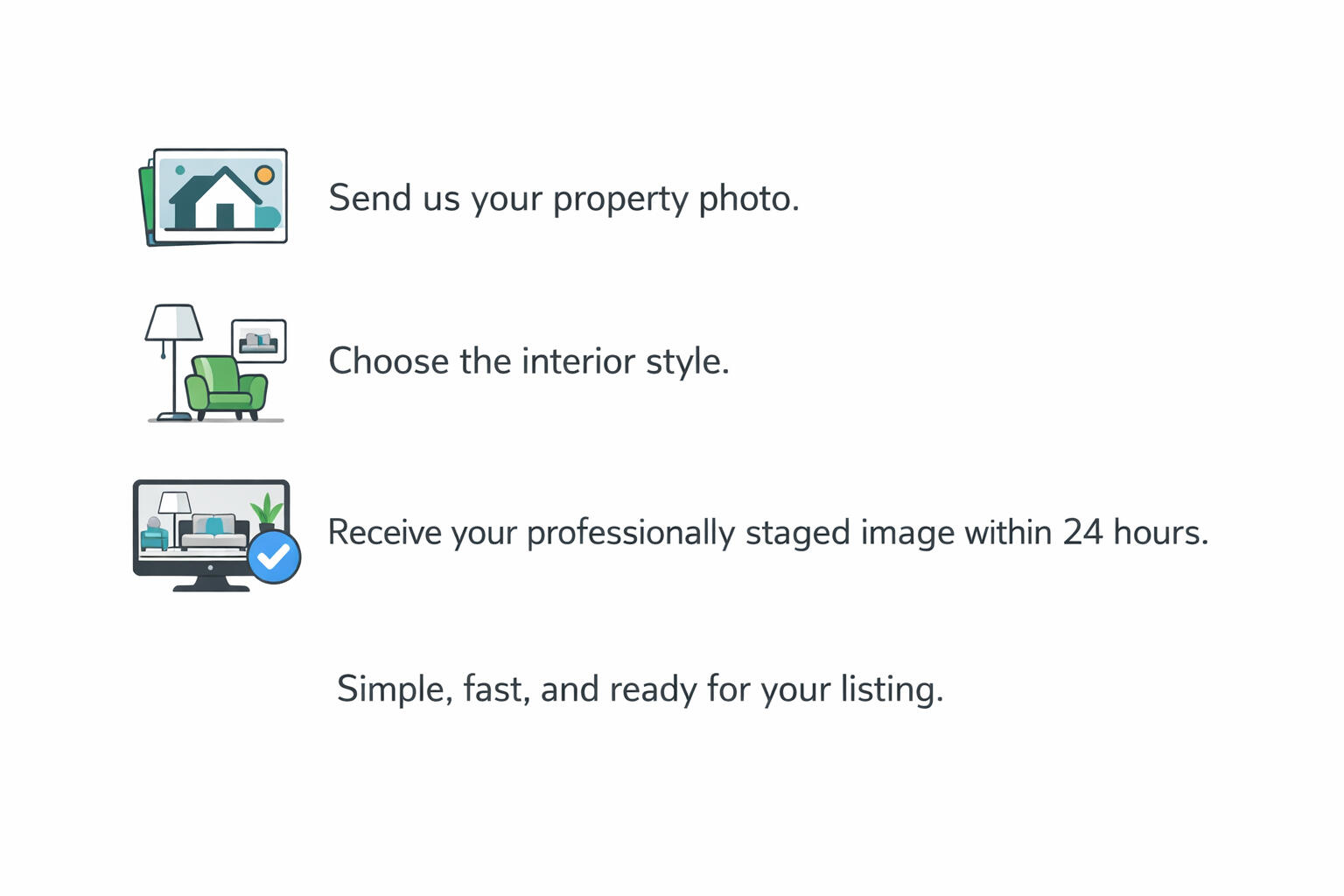 Send us your property photo.

Choose the interior style.

Receive your professionally staged image within 24 hours.

Simple, fast, and ready for your listing.